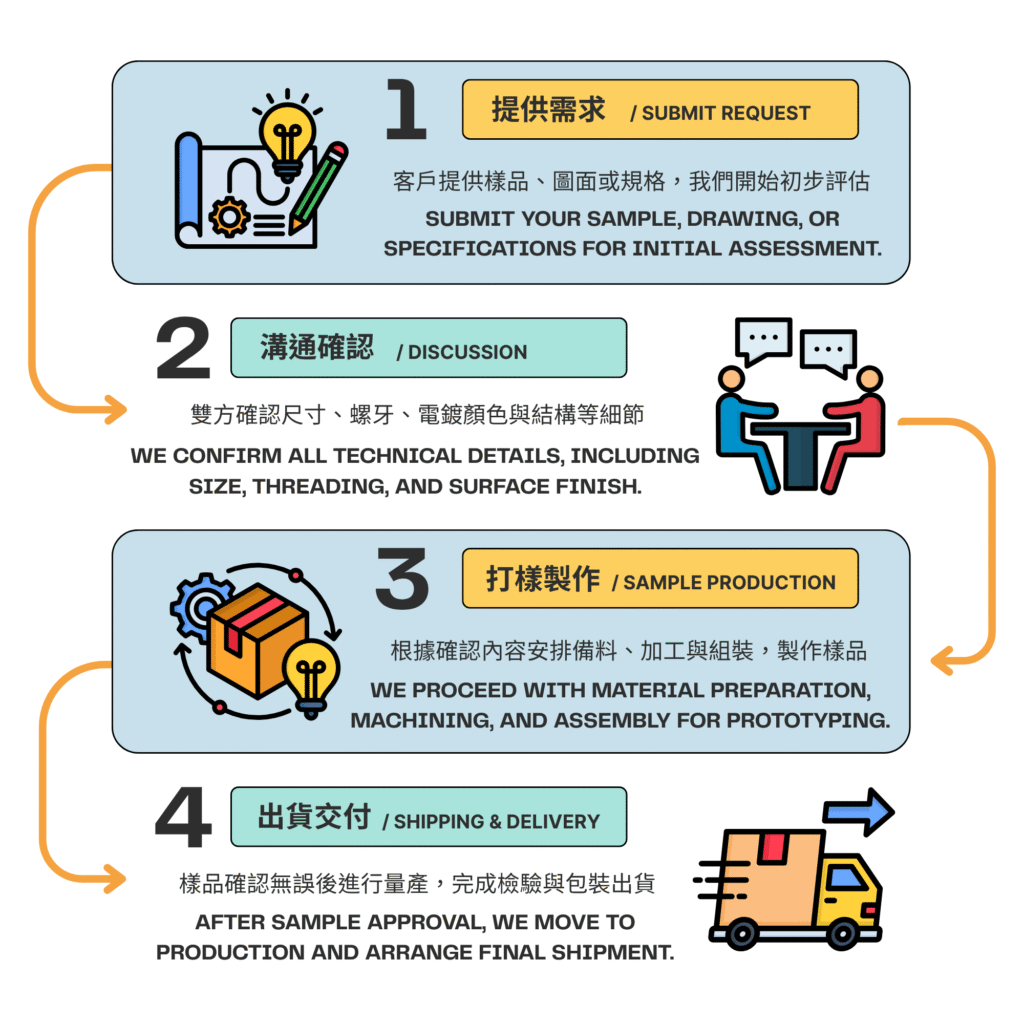 1

提供需求 / SUBMIT REQUEST

客戶提供樣品、圖面或規格，我們開始初步評估

SUBMIT YOUR SAMPLE, DRAWING, OR SPECIFICATIONS FOR INITIAL ASSESSMENT.

2

溝通確認 / DISCUSSION

雙方確認尺寸、螺牙、電鍍顏色與結構等細節

WE CONFIRM ALL TECHNICAL DETAILS, INCLUDING SIZE, THREADING, AND SURFACE FINISH.

3

打樣製作 / SAMPLE PRODUCTION

根據確認內容安排備料、加工與組裝，製作樣品

WE PROCEED WITH MATERIAL PREPARATION, MACHINING, AND ASSEMBLY FOR PROTOTYPING.

4

出貨交付 / SHIPPING & DELIVERY

樣品確認無誤後進行量產，完成檢驗與包裝出貨

AFTER SAMPLE APPROVAL, WE MOVE TO PRODUCTION AND ARRANGE FINAL SHIPMENT.